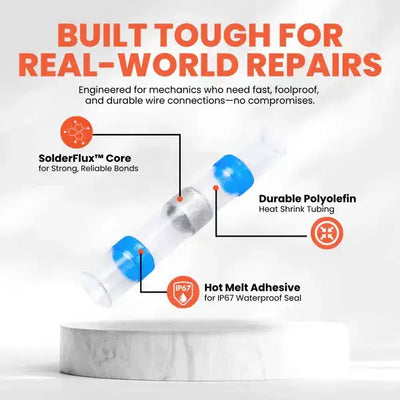 BUILT TOUGH FOR REAL-WORLD REPAIRS

Engineered for mechanics who need fast, foolproof, and durable wire connections—no compromises.

SolderFlux™ Core
for Strong, Reliable Bonds

Durable Polyolefin
Heat Shrink Tubing

IP67

Hot Melt Adhesive
for IP67 Waterproof Seal