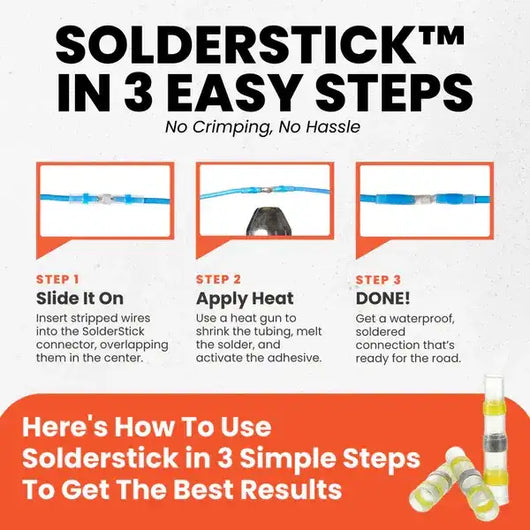 SOLDERSTICK™ IN 3 EASY STEPS

No Crimping, No Hassle

STEP 1

Slide It On

Insert stripped wires into the SolderStick connector, overlapping them in the center.

STEP 2

Apply Heat

Use a heat gun to shrink the tubing, melt the solder, and activate the adhesive.

STEP 3

DONE!

Get a waterproof, soldered connection that's ready for the road.

Here's How To Use Solderstick in 3 Simple Steps To Get The Best Results