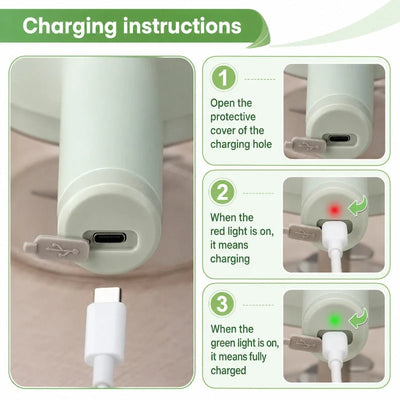 Charging instructions

1

Open the protective cover of the charging hole

2

When the red light is on, it means charging

3

When the green light is on, it means fully charged